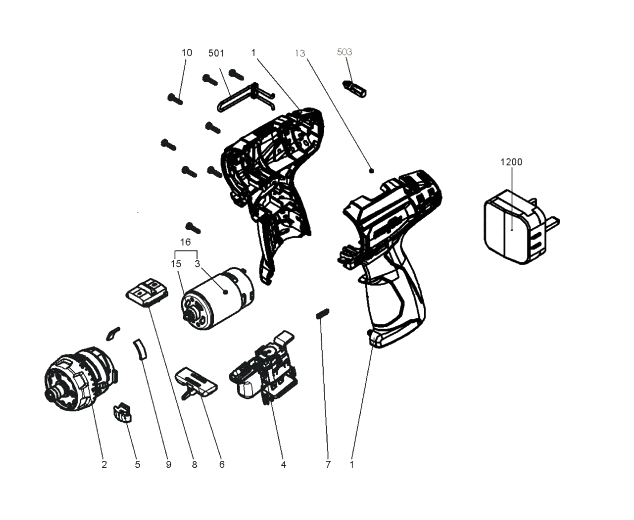 10
501
1
13
503
1200
16
15
3
2
5
9
8
6
4
7
1