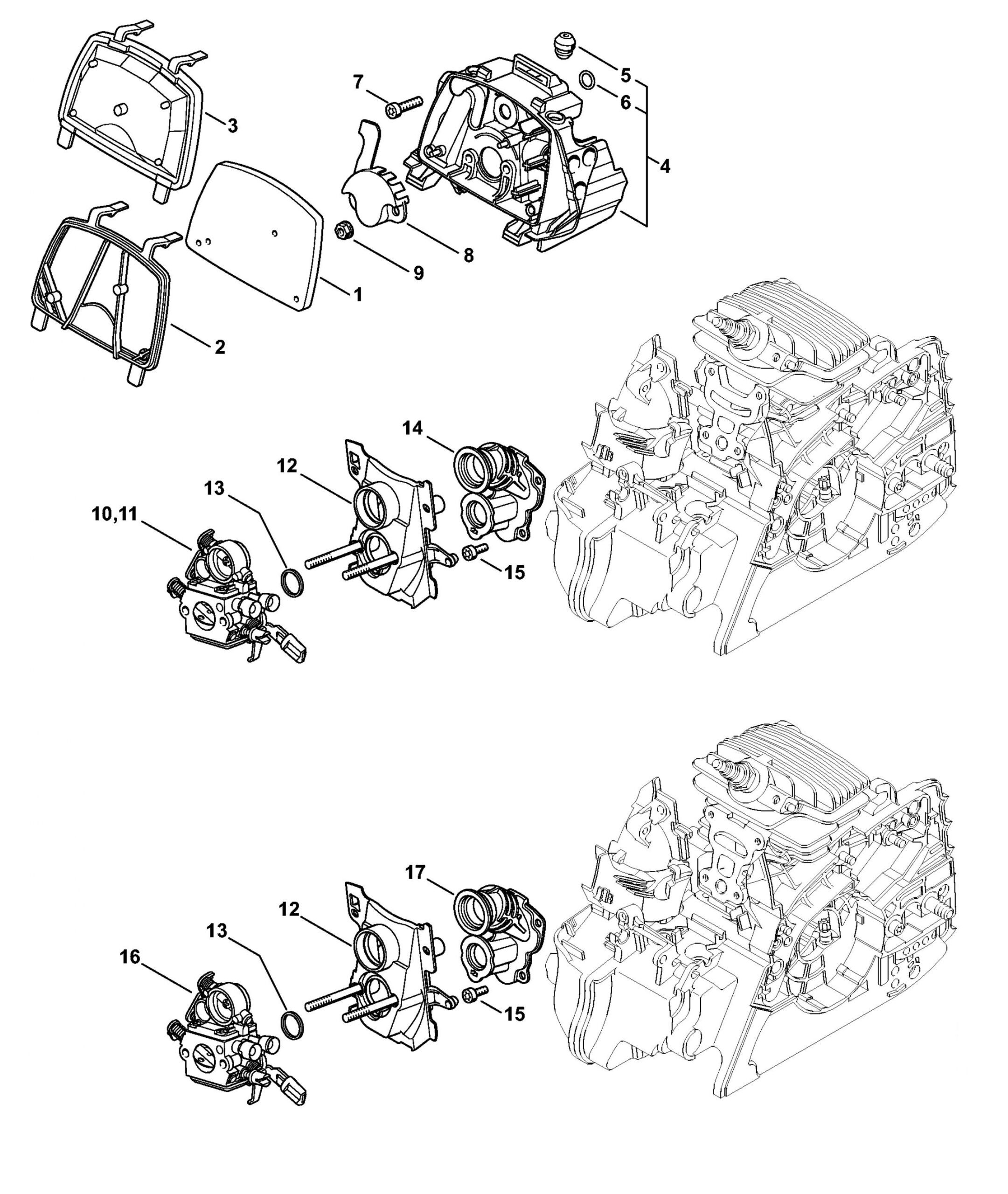 7
5
6
3
4
8
9
1
2
14
12
13
10,11
15
17
12
13
16
15