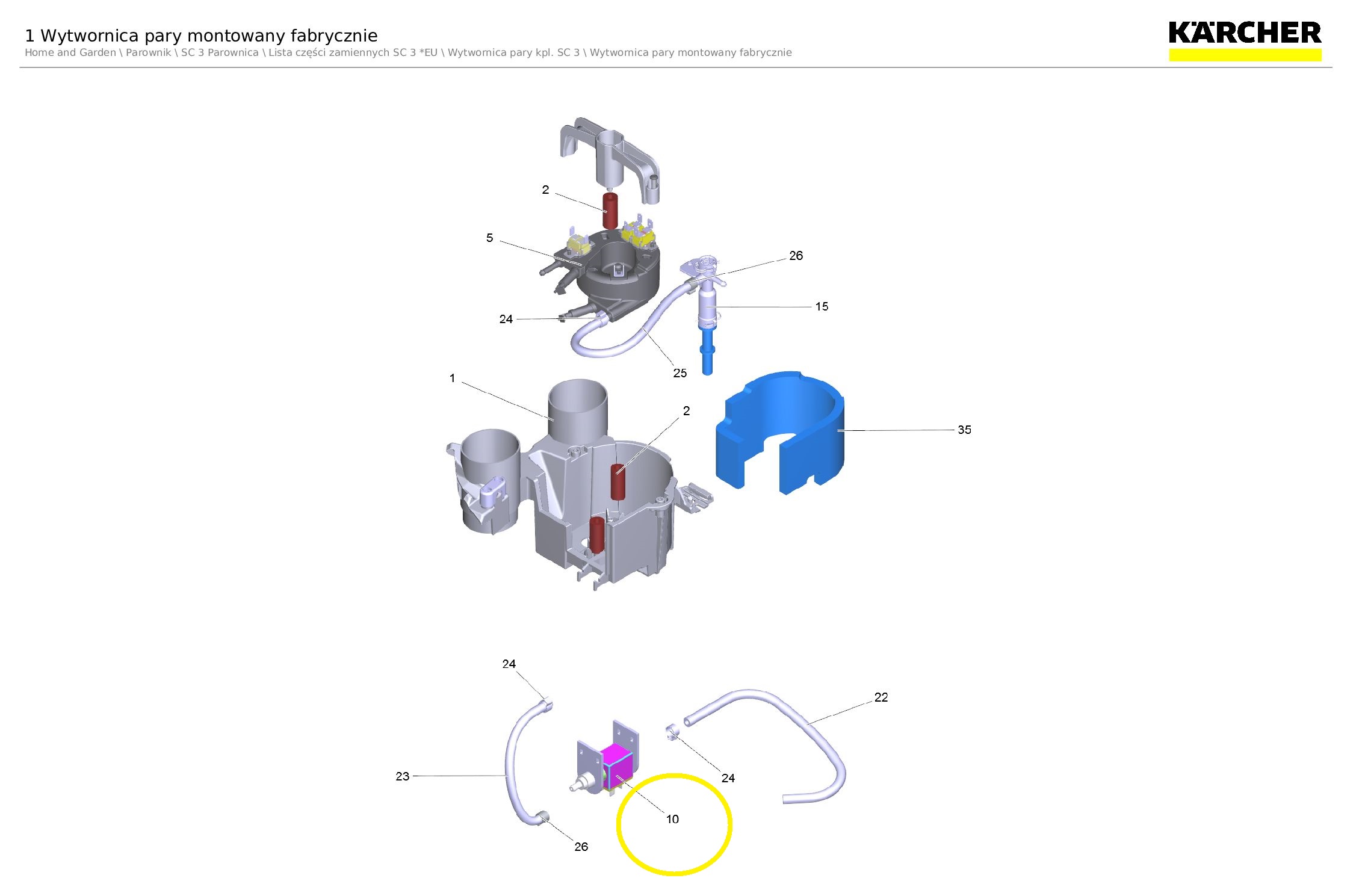 1 Wytwornica pary montowany fabrycznie
Home and Garden \ Parownik \ SC 3 Parownica \ Lista części zamiennych SC 3 *EU \ Wytwornica pary kpl. SC 3 \ Wytwornica pary montowany fabrycznie

KÄRCHER

2
5
26
15
24
25
1
2
35

24
22
23
24
10
26