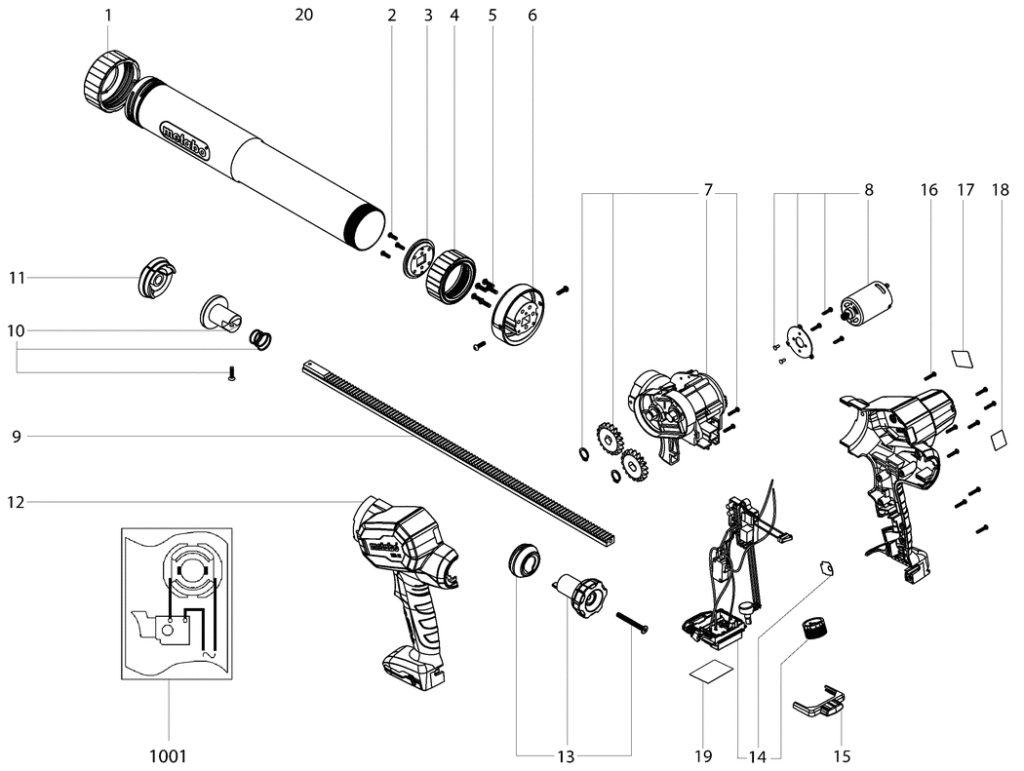 1
20
2
3
4
5
6
metabo
7
8
16
17
18
11
10
9
12
metabo
1001
13
19
14
15