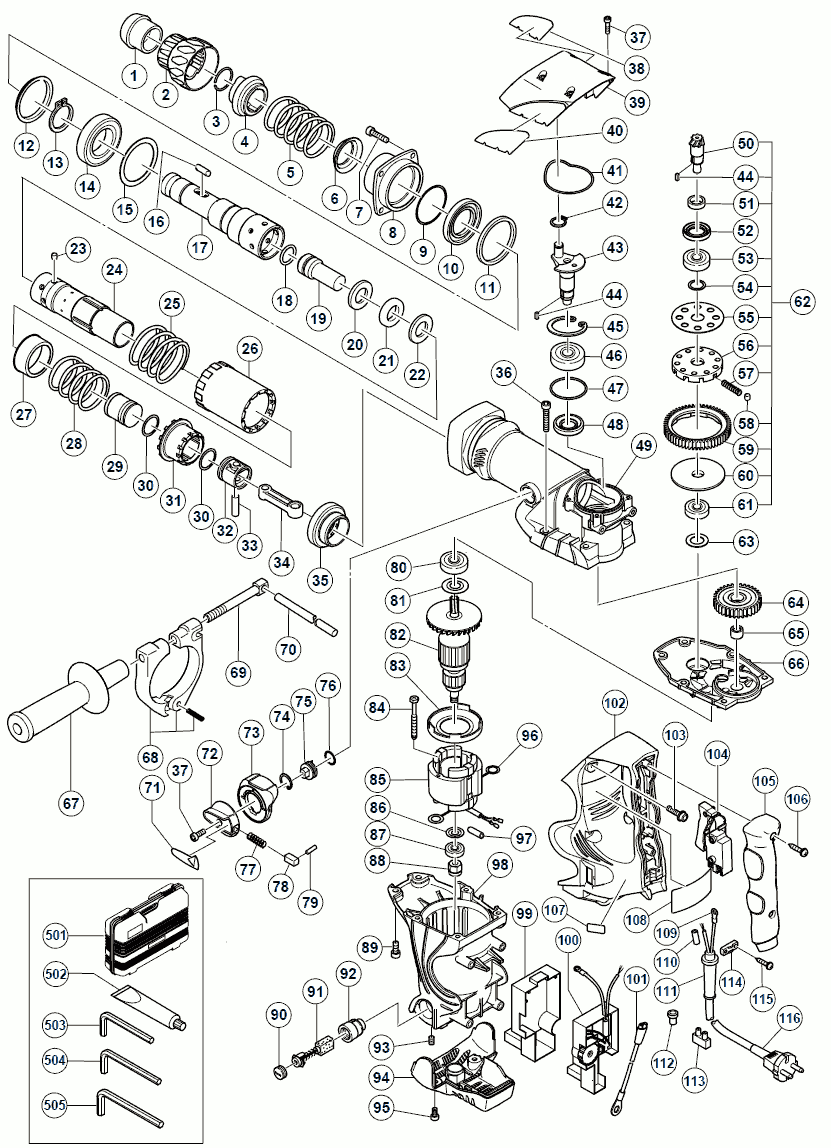 1
2
3
4
5
6
7
8
9
10
11
12
13
14
15
16
17
18
19
20
21
22
23
24
25
26
27
28
29
30
31
30
32
33
34
35
36
37
38
39
40
41
42
43
44
45
46
47
48
49
50
44
51
52
53
54
55
56
57
58
59
60
61
62
63
64
65
66
67
68
69
70
71
37
72
73
74
75
76
77
78
79
80
81
82
83
84
85
86
87
88
89
90
91
92
93
94
95
96
97
98
99
100
101
102
103
104
105
106
107
108
109
110
111
112
113
114
115
116
501
502
503
504
505