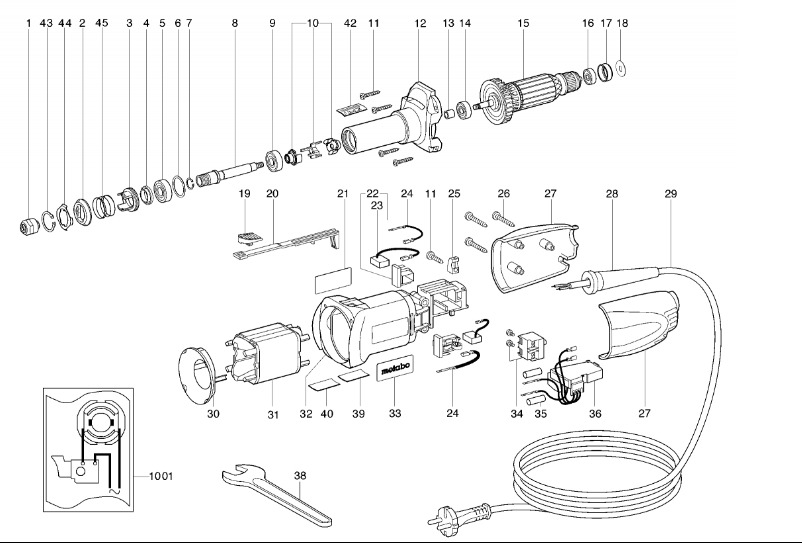 1 43 44 2 45 3 4 5 6 7 8 9 10 42 11 12 13 14 15 16 17 18

19 20 21 22 23 24 11 25 26 27 28 29

30 31 32 40 39 33 24 34 35 36 27

metabo

1001

38