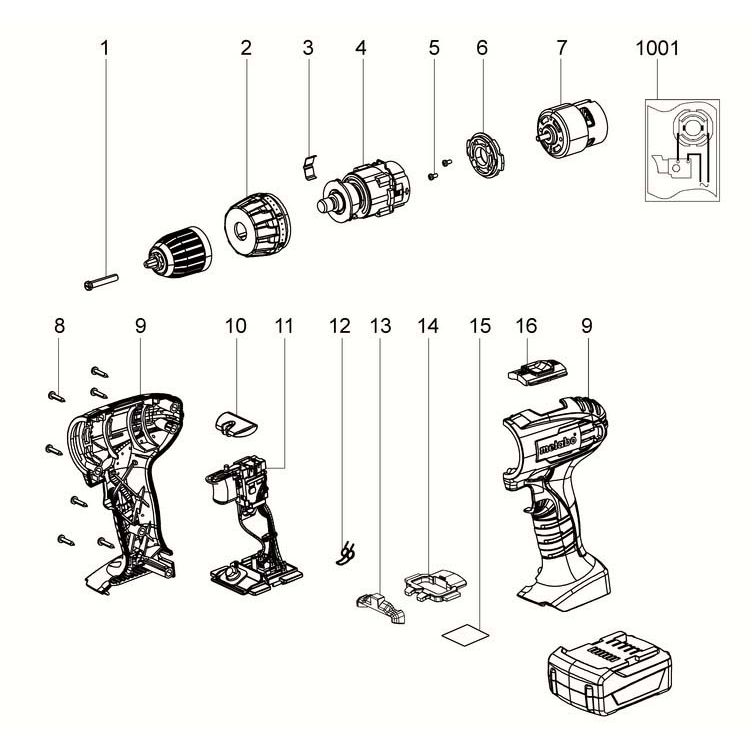 1 2 3 4 5 6 7 1001

8 9 10 11 12 13 14 15 16 9

metabo