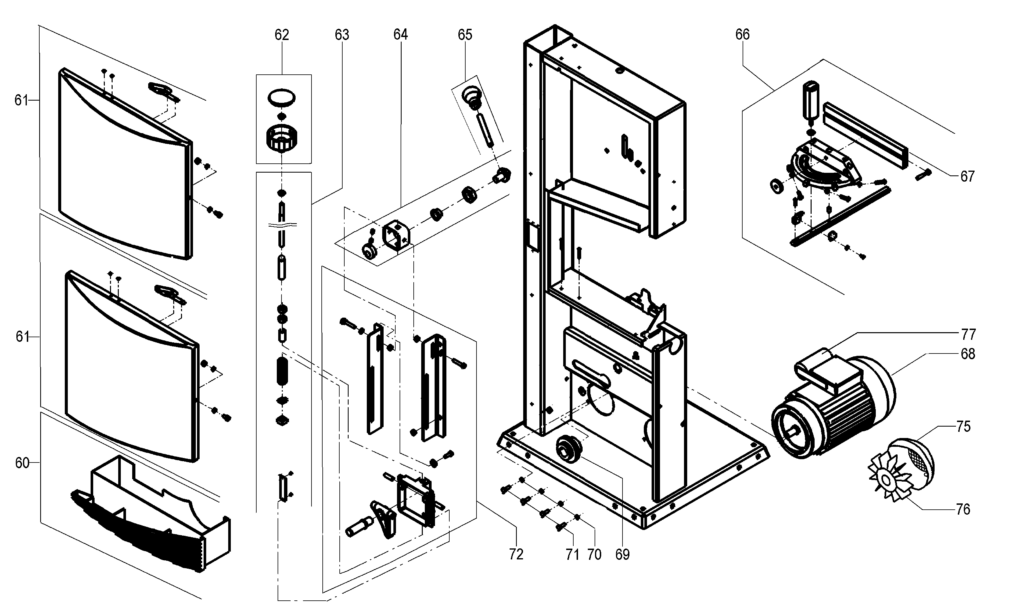 62
63
64
65
66
61
67
61
77
68
75
60
76
72
71
70
69