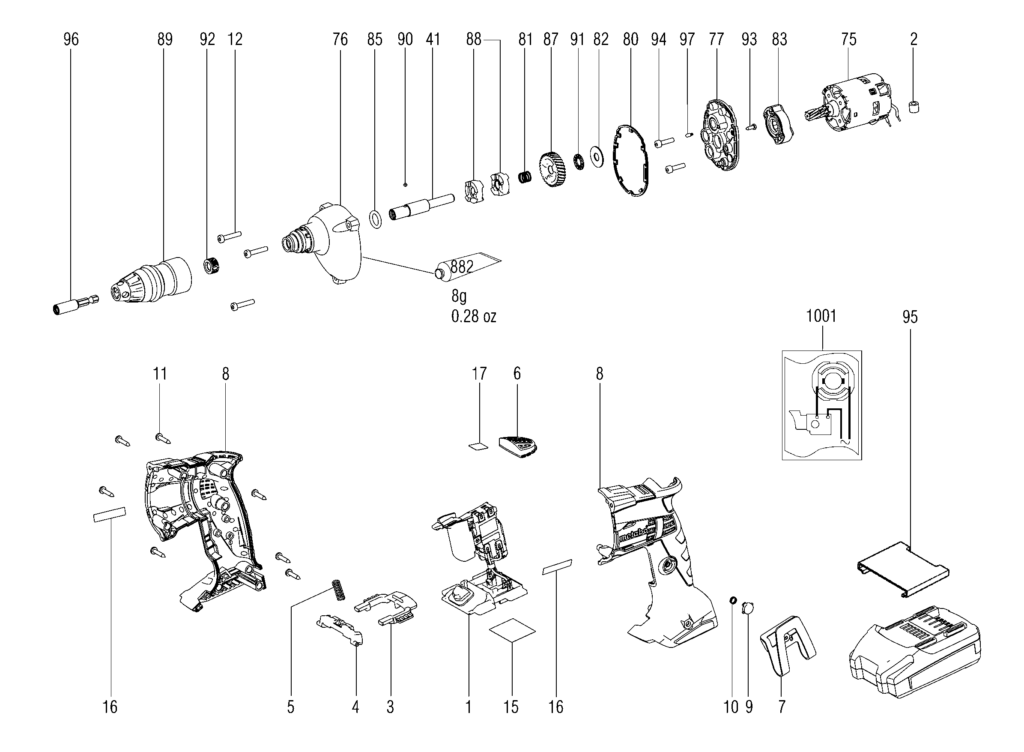 96 89 92 12 76 85 90 41 88 81 87 91 82 80 94 97 77 93 83 75 2

882

8g
0.28 oz

1001 95

11 8 17 6 8

16 5 4 3 1 15 16 10 9 7