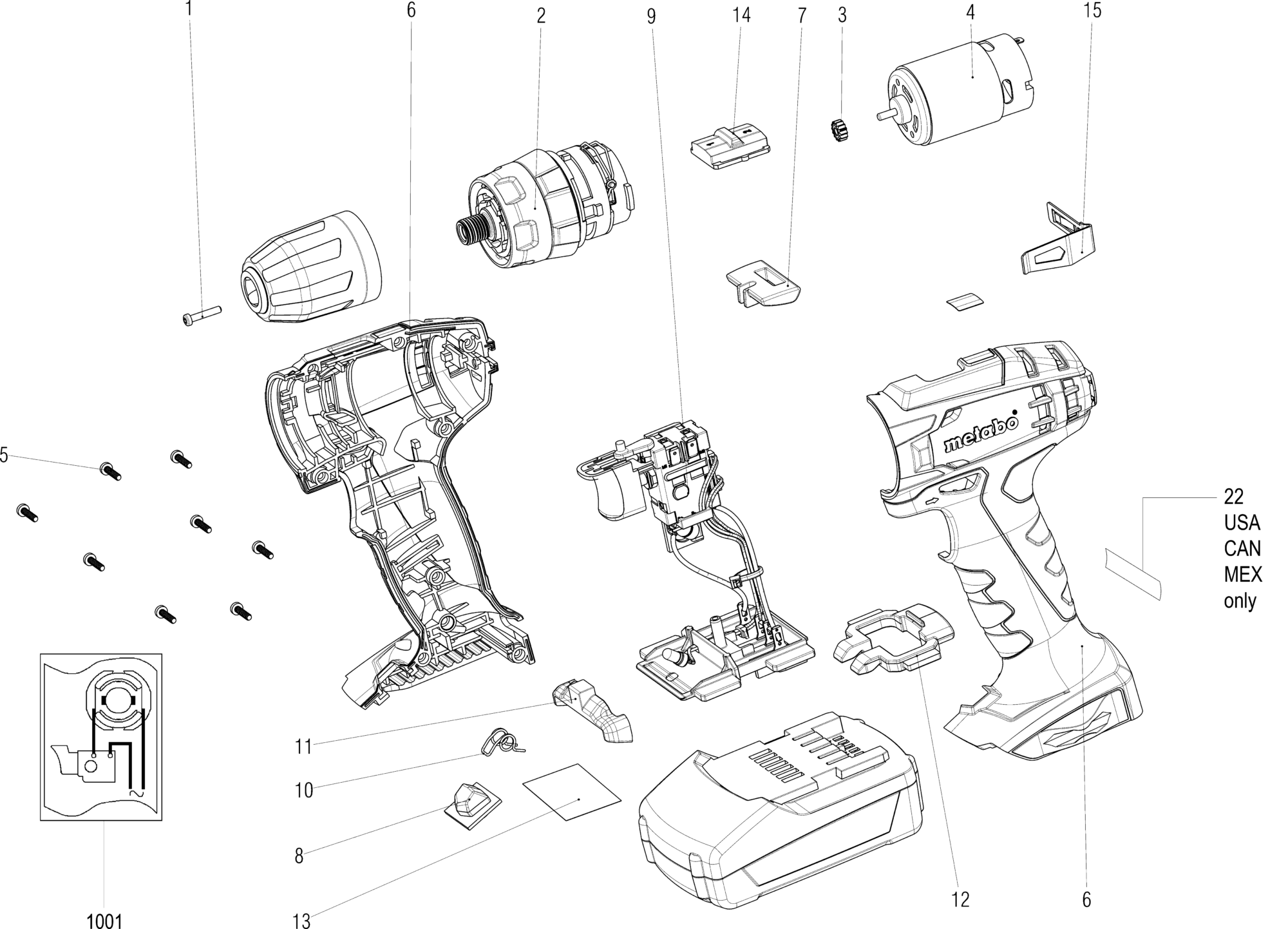 1
6
2
9
14
7
3
4
15
5
metabo
22
USA
CAN
MEX
only
11
10
8
13
1001
12
6